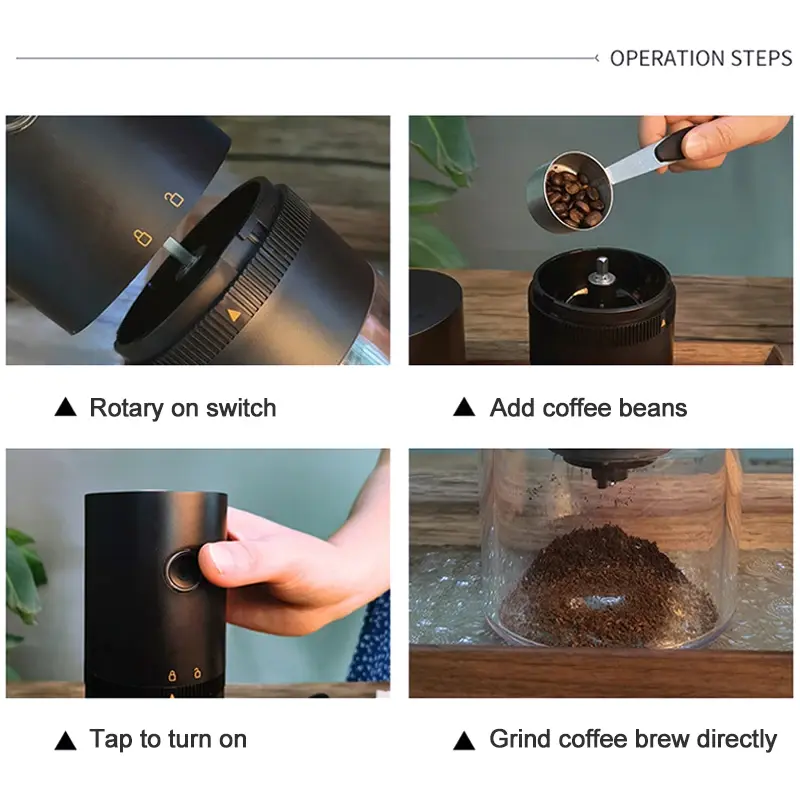 OPERATION STEPS

▲ Rotary on switch

▲ Add coffee beans

▲ Tap to turn on

▲ Grind coffee brew directly